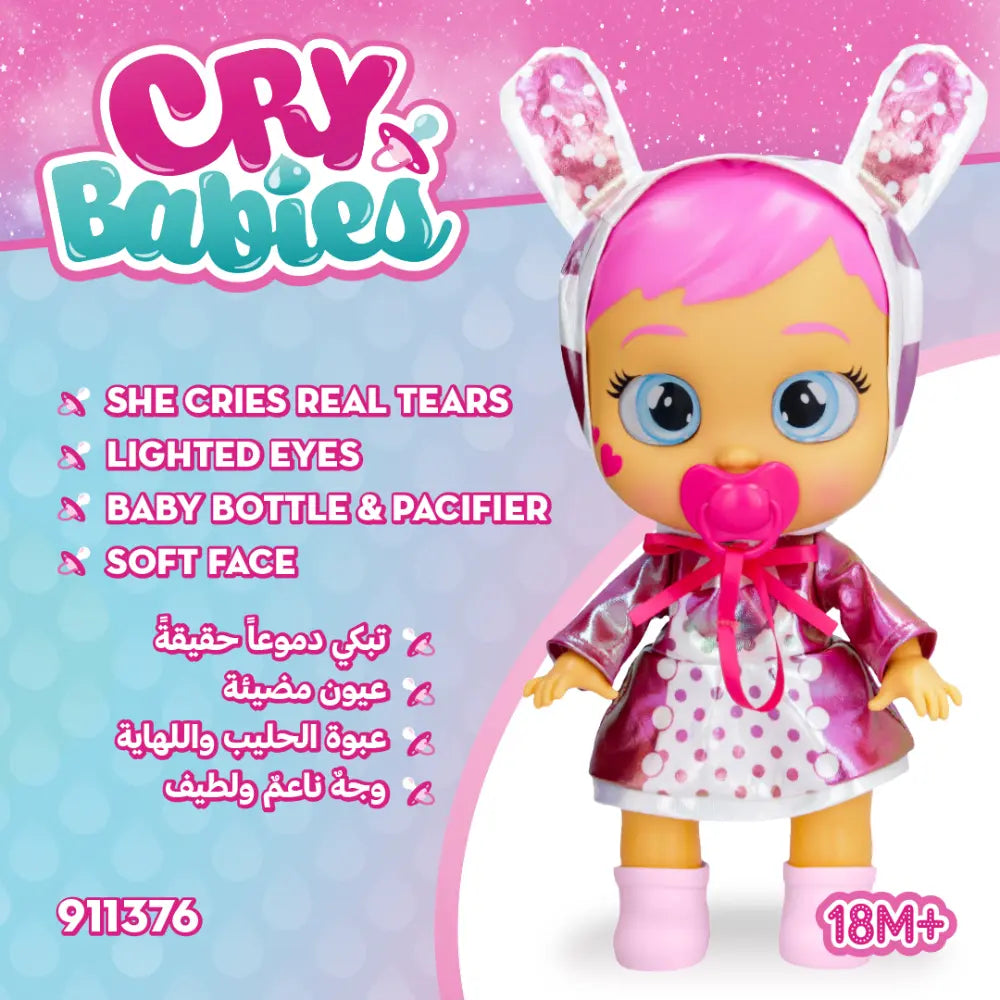 CRY Babies

SHE CRIES REAL TEARS
LIGHTED EYES
BABY BOTTLE & PACIFIER
SOFT FACE

تبكي دموعاً حقيقةً
عيون مضيئة
عبوة الحليب واللهاية
وجهٌ ناعمٌ ولطيف

911376

18M+